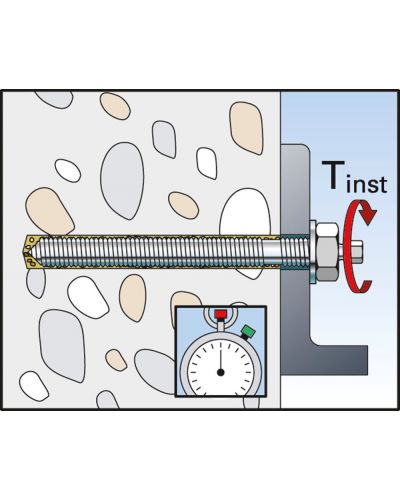 $T_{inst}$